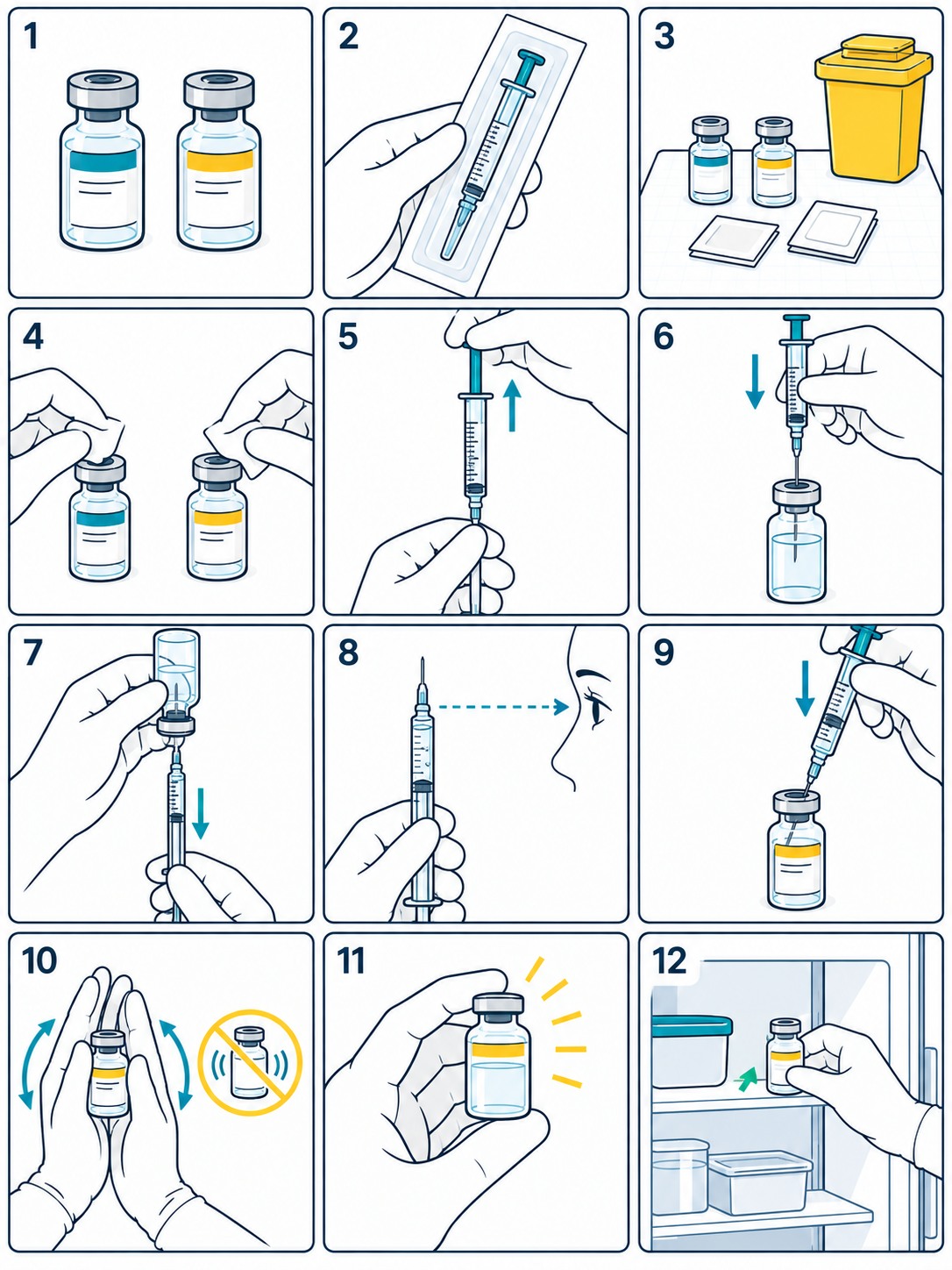 1

2

3

4

5

6

7

8

9

10

11

12